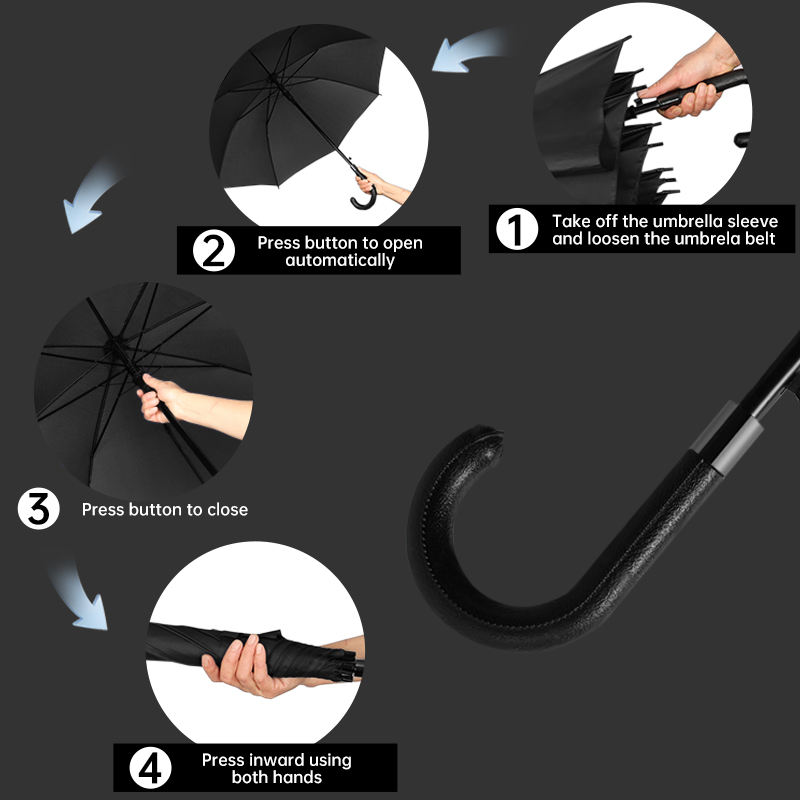 1 Take off the umbrella sleeve and loosen the umbrela belt

2 Press button to open automatically

3 Press button to close

4 Press inward using both hands